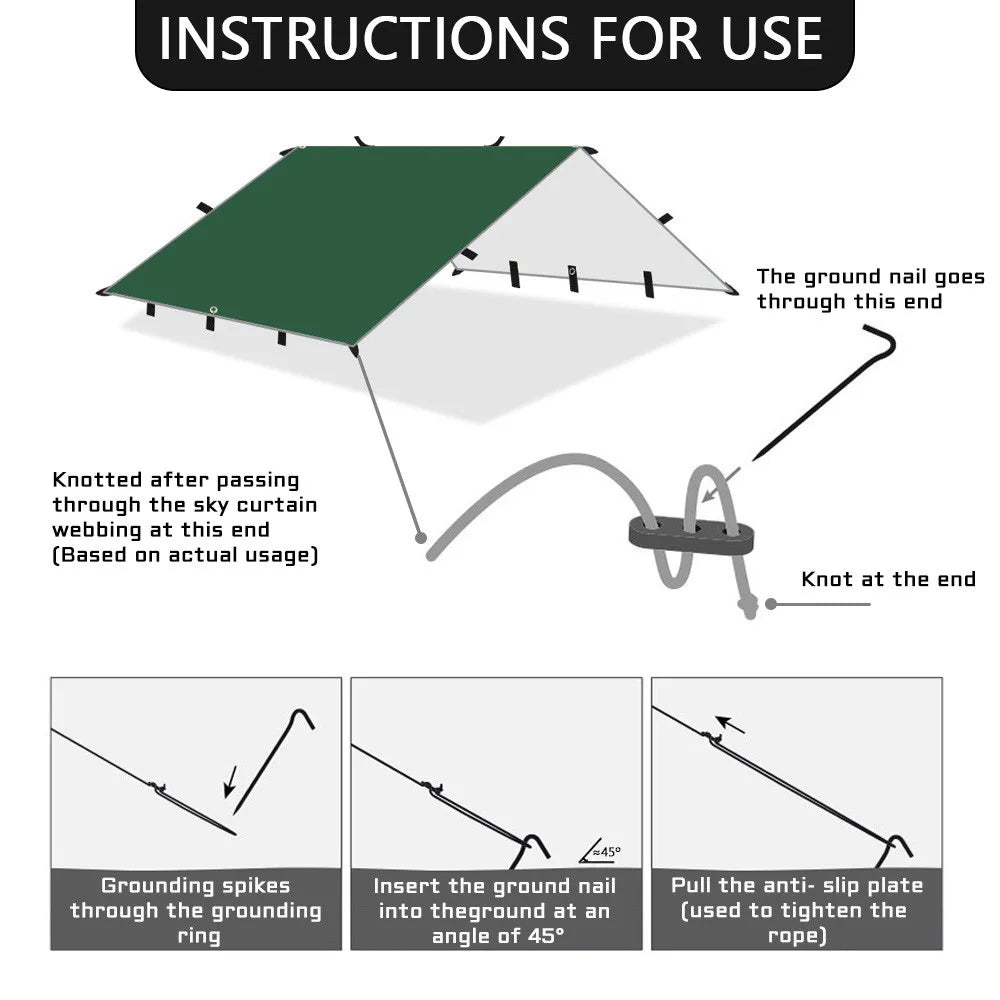 INSTRUCTIONS FOR USE

The ground nail goes through this end

Knotted after passing through the sky curtain webbing at this end (Based on actual usage)

Knot at the end

Grounding spikes through the grounding ring

≈45°

Insert the ground nail into theground at an angle of 45°

Pull the anti- slip plate (used to tighten the rope)