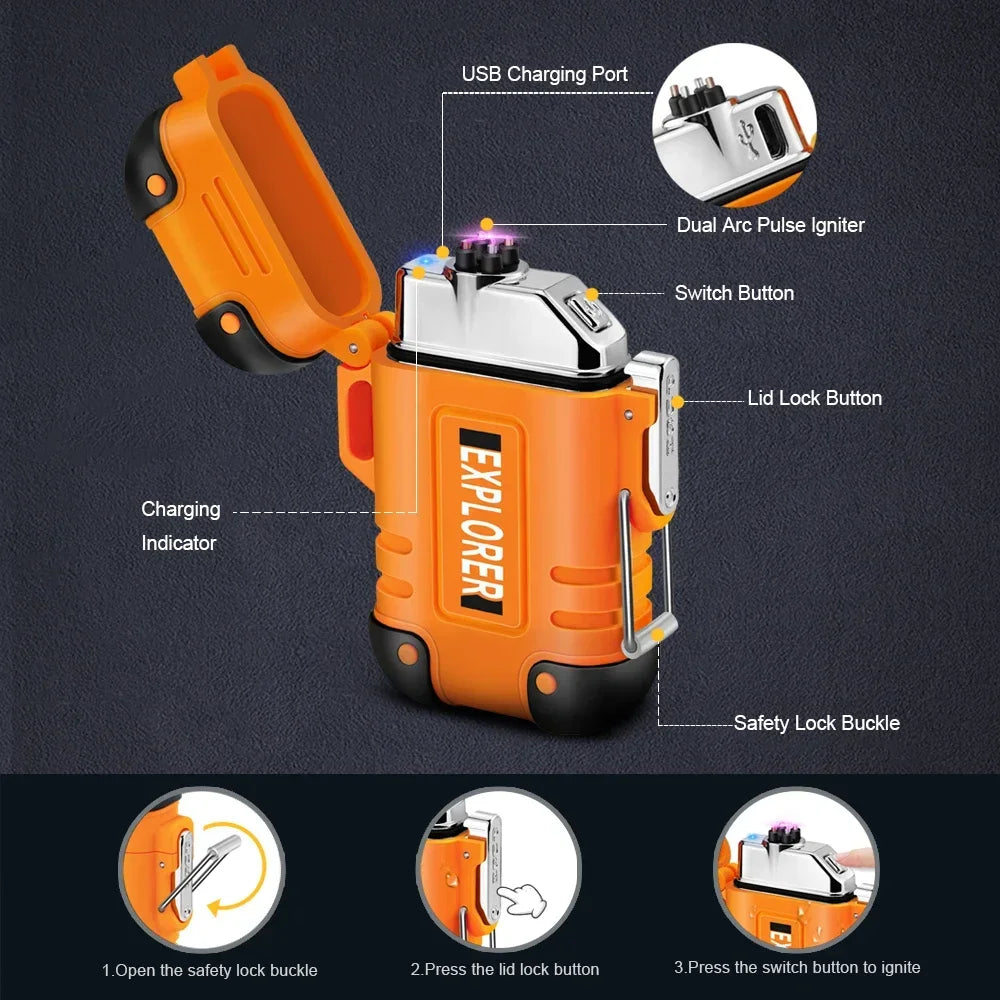 USB Charging Port

Dual Arc Pulse Igniter

Switch Button

Lid Lock Button

Charging Indicator

EXPLORER

Safety Lock Buckle

1.Open the safety lock buckle

2.Press the lid lock button

3.Press the switch button to ignite