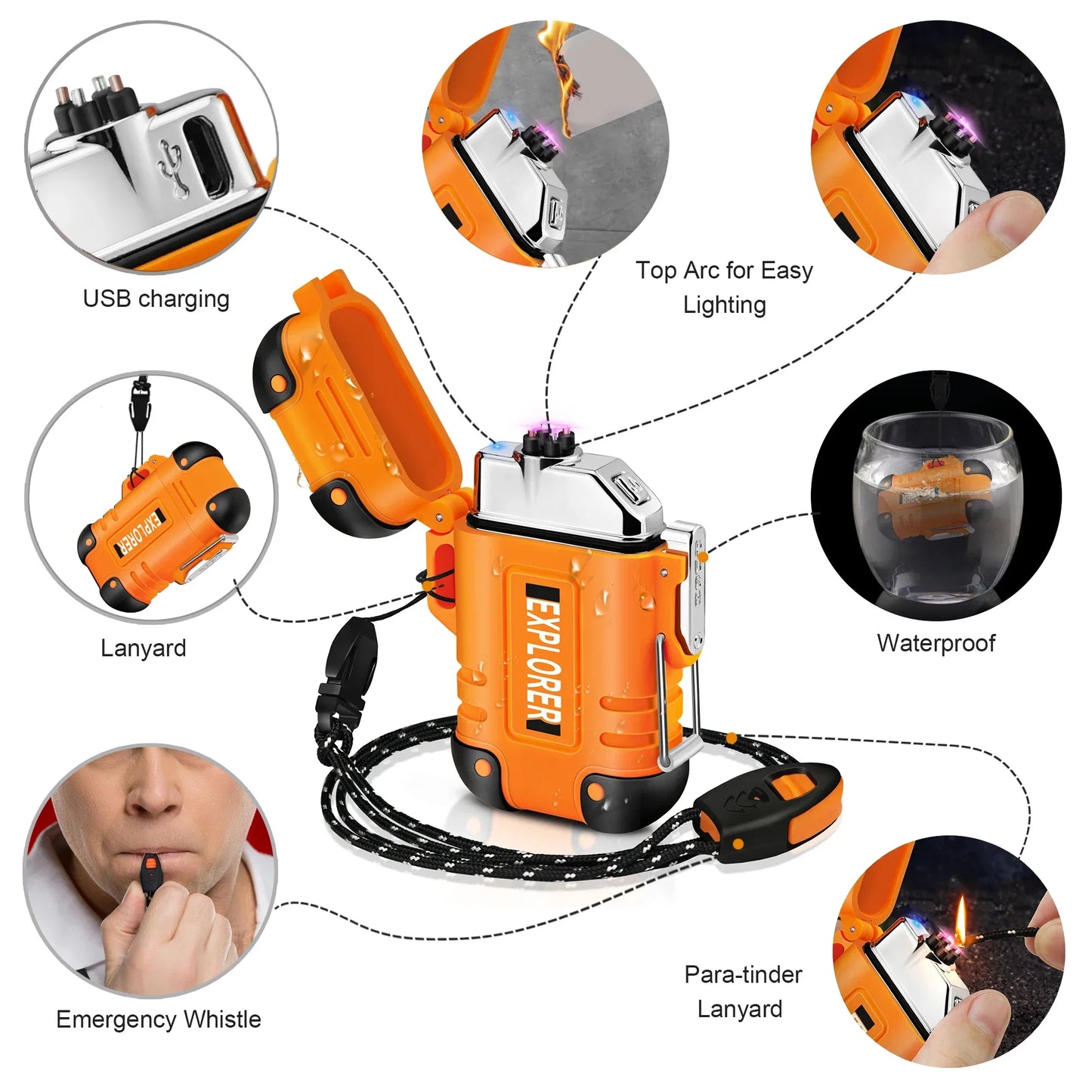 USB charging

Top Arc for Easy Lighting

EXPLORER

Lanyard

EXPLORER

Waterproof

Emergency Whistle

Para-tinder Lanyard