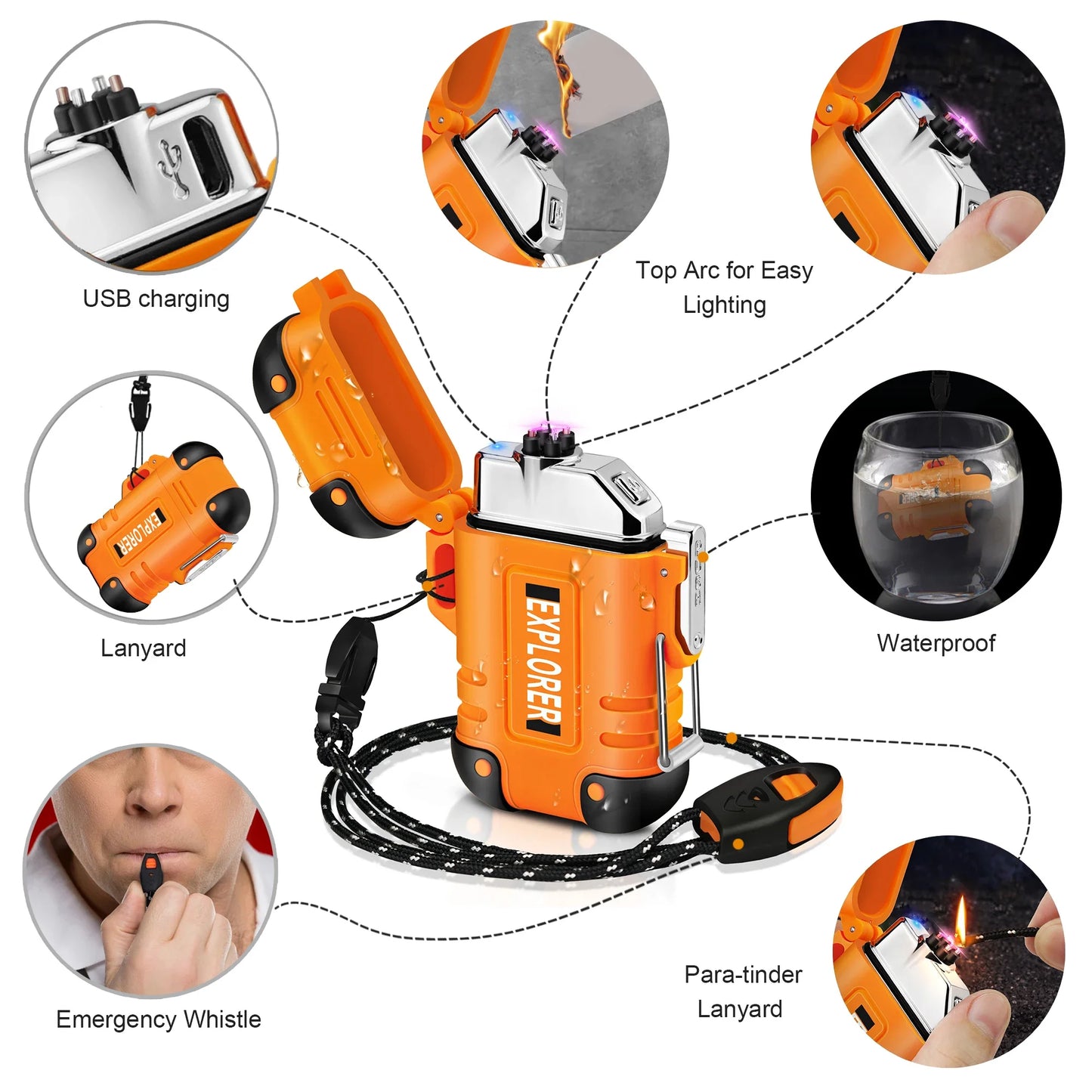 USB charging

Top Arc for Easy Lighting

EXPLORER

Lanyard

EXPLORER

Waterproof

Emergency Whistle

Para-tinder Lanyard