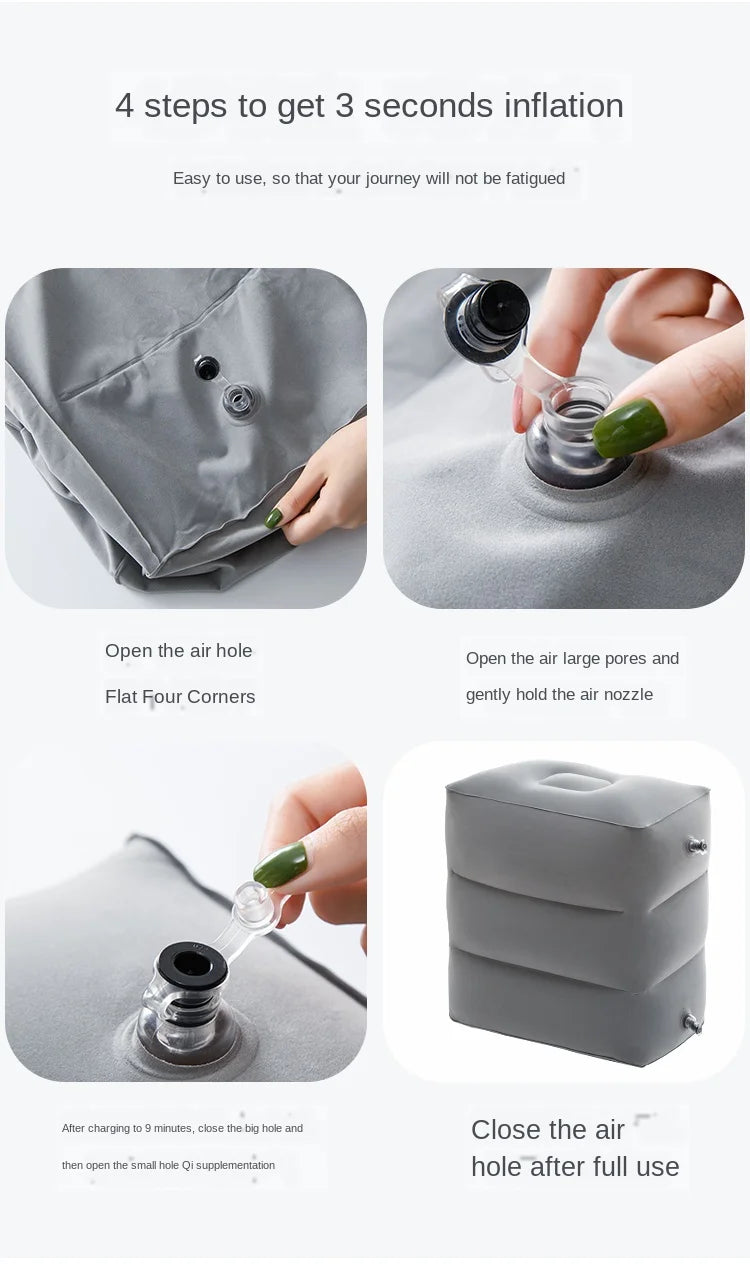 4 steps to get 3 seconds inflation

Easy to use, so that your journey will not be fatigued

Open the air hole

Flat Four Corners

Open the air large pores and gently hold the air nozzle

After charging to 9 minutes, close the big hole and then open the small hole Qi supplementation

Close the air hole after full use